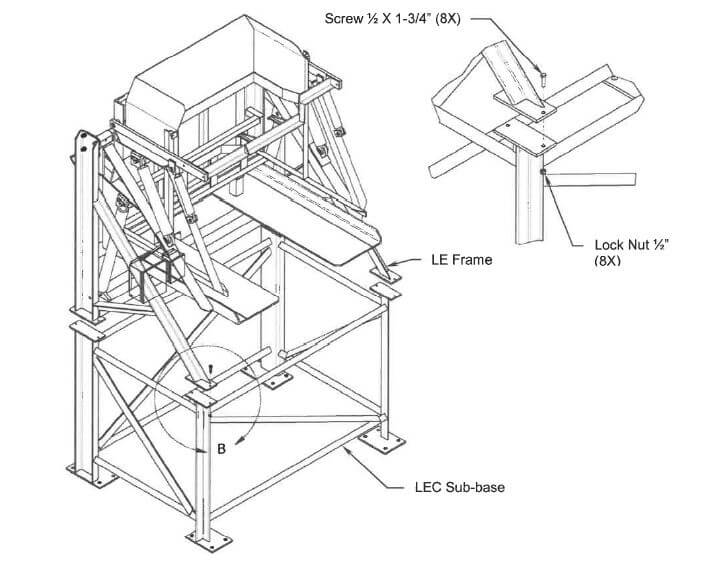 Screw ½ X 1-3/4" (8X)

Lock Nut ½" (8X)

LE Frame

B

LEC Sub-base