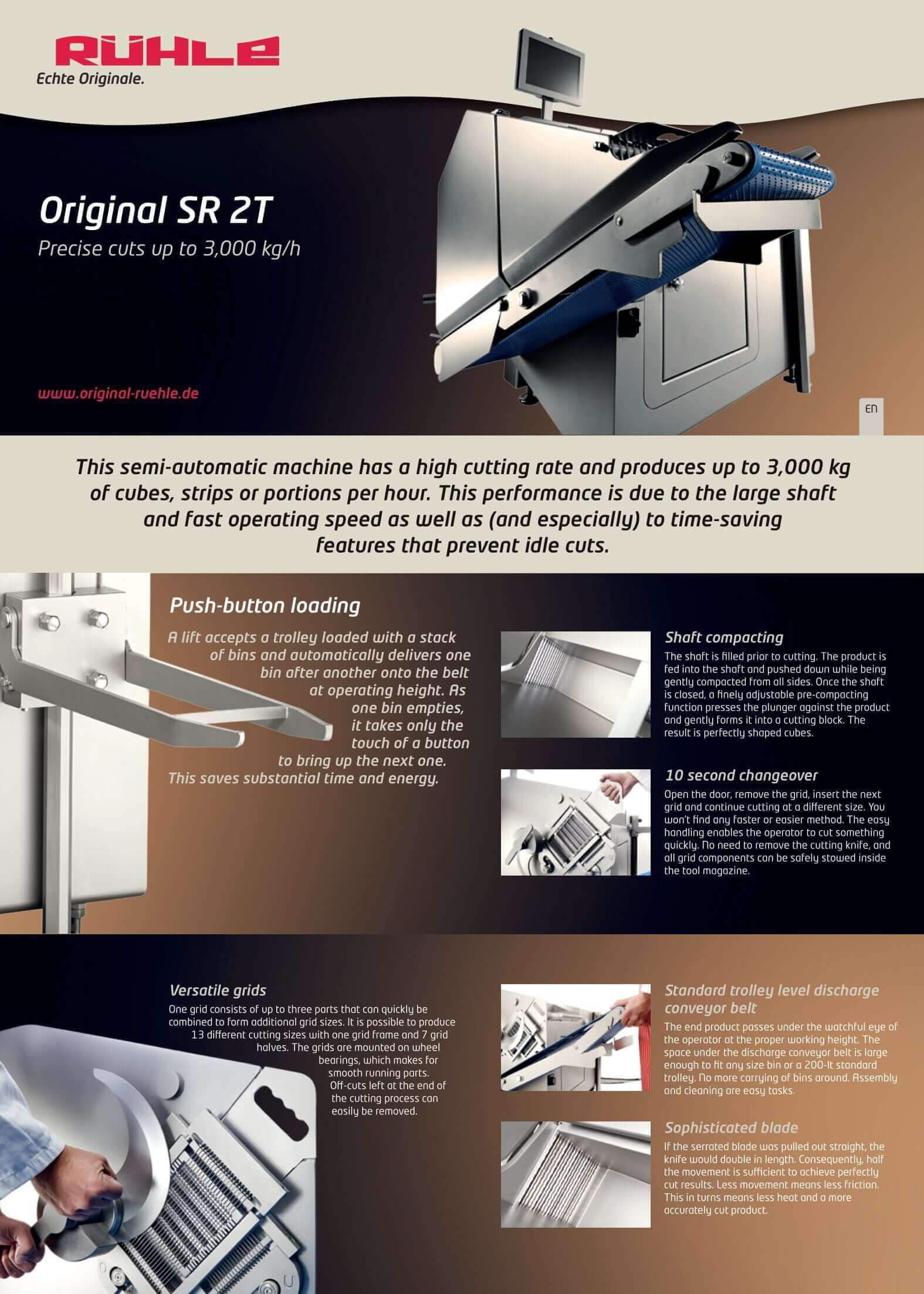 RÜHLE
Echte Originale.

Original SR 2T
Precise cuts up to 3,000 kg/h

www.original-ruehle.de

EN

This semi-automatic machine has a high cutting rate and produces up to 3,000 kg of cubes, strips or portions per hour. This performance is due to the large shaft and fast operating speed as well as (and especially) to time-saving features that prevent idle cuts.

Push-button loading

A lift accepts a trolley loaded with a stack of bins and automatically delivers one bin after another onto the belt at operating height. As one bin empties, it takes only the touch of a button to bring up the next one. This saves substantial time and energy.

Shaft compacting

The shaft is filled prior to cutting. The product is fed into the shaft and pushed down while being gently compacted from all sides. Once the shaft is closed, a finely adjustable pre-compacting function presses the plunger against the product and gently forms it into a cutting block. The result is perfectly shaped cubes.

10 second changeover

Open the door, remove the grid, insert the next grid and continue cutting at a different size. You won't find any faster or easier method. The easy handling enables the operator to cut something quickly. No need to remove the cutting knife, and all grid components can be safely stowed inside the tool magazine.

Versatile grids

One grid consists of up to three parts that can quickly be combined to form additional grid sizes. It is possible to produce 13 different cutting sizes with one grid frame and 7 grid halves. The grids are mounted on wheel bearings, which makes for smooth running parts. Off-cuts left at the end of the cutting process can easily be removed.

Standard trolley level discharge conveyor belt

The end product passes under the watchful eye of the operator at the proper working height. The space under the discharge conveyor belt is large enough to fit any size bin or a 200-lt standard trolley. No more carrying of bins around. Assembly and cleaning are easy tasks.

Sophisticated blade

If the serrated blade was pulled out straight, the knife would double in length. Consequently, half the movement is sufficient to achieve perfectly cut results. Less movement means less friction. This in turns means less heat and a more accurately cut product.