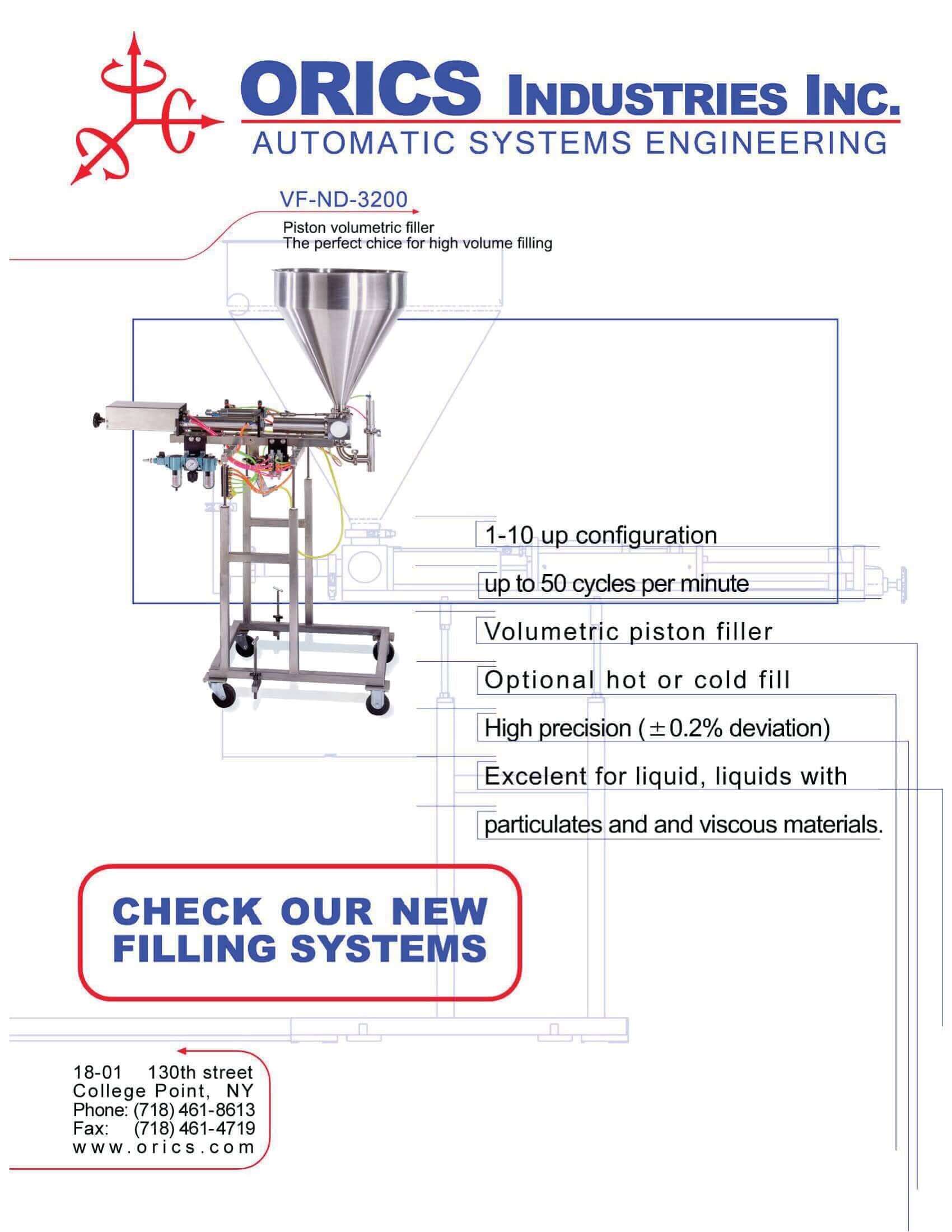 ORICS INDUSTRIES INC.
AUTOMATIC SYSTEMS ENGINEERING

VF-ND-3200
Piston volumetric filler
The perfect chice for high volume filling

1-10 up configuration

up to 50 cycles per minute

Volumetric piston filler

Optional hot or cold fill

High precision ($\pm$0.2% deviation)

Excelent for liquid, liquids with

particulates and and viscous materials.

CHECK OUR NEW FILLING SYSTEMS

18-01 130th street
College Point, NY
Phone: (718) 461-8613
Fax: (718) 461-4719
www.orics.com