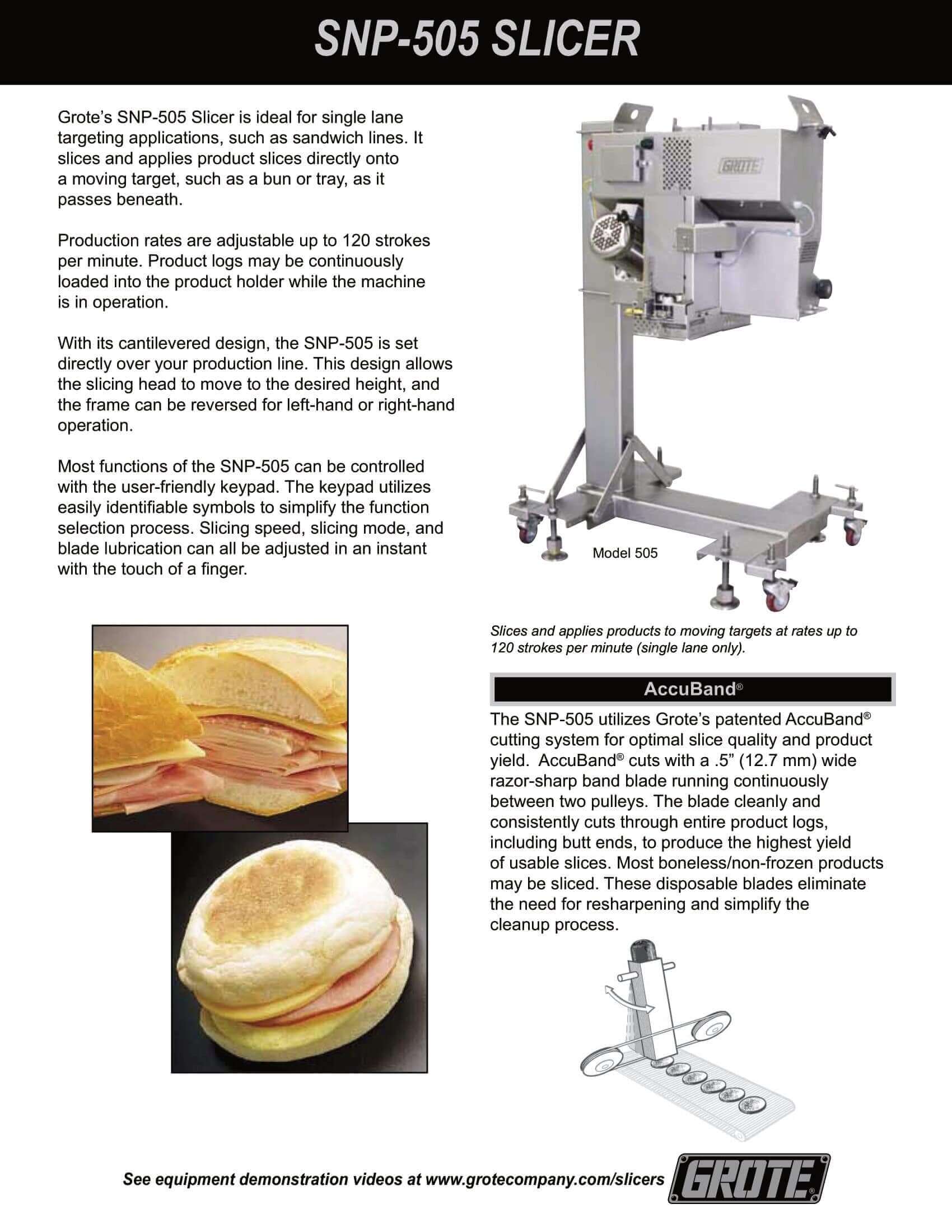 SNP-505 SLICER

Grote's SNP-505 Slicer is ideal for single lane targeting applications, such as sandwich lines. It slices and applies product slices directly onto a moving target, such as a bun or tray, as it passes beneath.

Production rates are adjustable up to 120 strokes per minute. Product logs may be continuously loaded into the product holder while the machine is in operation.

With its cantilevered design, the SNP-505 is set directly over your production line. This design allows the slicing head to move to the desired height, and the frame can be reversed for left-hand or right-hand operation.

Most functions of the SNP-505 can be controlled with the user-friendly keypad. The keypad utilizes easily identifiable symbols to simplify the function selection process. Slicing speed, slicing mode, and blade lubrication can all be adjusted in an instant with the touch of a finger.

GROTE

Model 505

Slices and applies products to moving targets at rates up to 120 strokes per minute (single lane only).

AccuBand®

The SNP-505 utilizes Grote's patented AccuBand® cutting system for optimal slice quality and product yield. AccuBand® cuts with a .5" (12.7 mm) wide razor-sharp band blade running continuously between two pulleys. The blade cleanly and consistently cuts through entire product logs, including butt ends, to produce the highest yield of usable slices. Most boneless/non-frozen products may be sliced. These disposable blades eliminate the need for resharpening and simplify the cleanup process.

See equipment demonstration videos at www.grotecompany.com/slicers

GROTE®