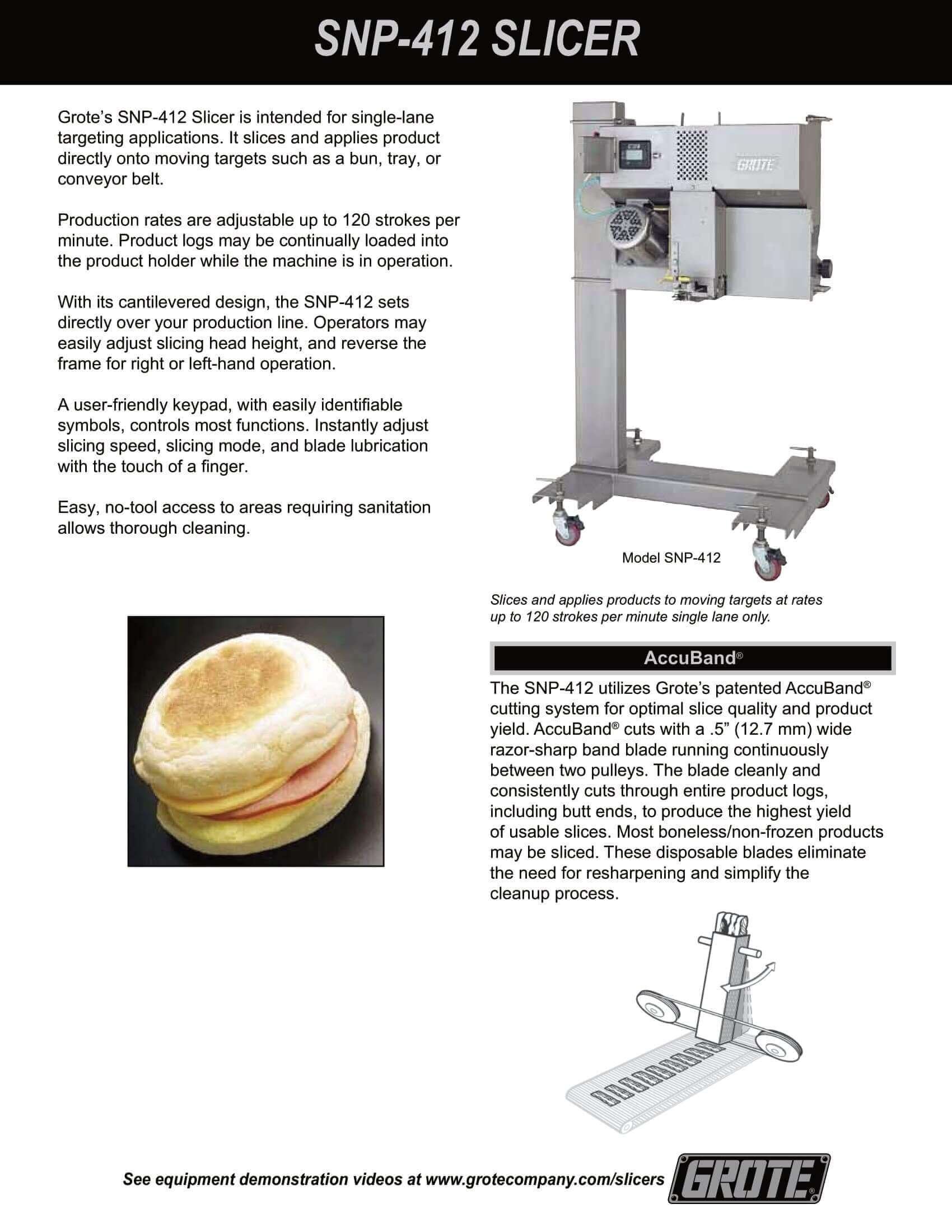 SNP-412 SLICER

Grote's SNP-412 Slicer is intended for single-lane targeting applications. It slices and applies product directly onto moving targets such as a bun, tray, or conveyor belt.

Production rates are adjustable up to 120 strokes per minute. Product logs may be continually loaded into the product holder while the machine is in operation.

With its cantilevered design, the SNP-412 sets directly over your production line. Operators may easily adjust slicing head height, and reverse the frame for right or left-hand operation.

A user-friendly keypad, with easily identifiable symbols, controls most functions. Instantly adjust slicing speed, slicing mode, and blade lubrication with the touch of a finger.

Easy, no-tool access to areas requiring sanitation allows thorough cleaning.

GROTE

Model SNP-412

Slices and applies products to moving targets at rates up to 120 strokes per minute single lane only.

AccuBand®

The SNP-412 utilizes Grote's patented AccuBand® cutting system for optimal slice quality and product yield. AccuBand® cuts with a .5" (12.7 mm) wide razor-sharp band blade running continuously between two pulleys. The blade cleanly and consistently cuts through entire product logs, including butt ends, to produce the highest yield of usable slices. Most boneless/non-frozen products may be sliced. These disposable blades eliminate the need for resharpening and simplify the cleanup process.

See equipment demonstration videos at www.grotecompany.com/slicers

GROTE®